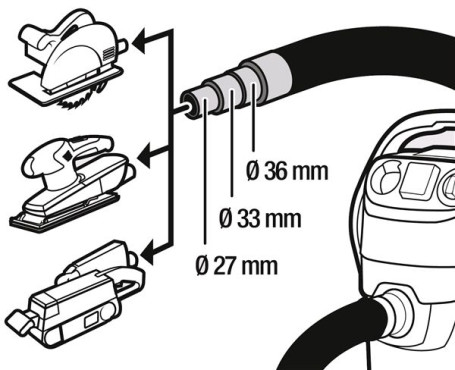 Ø 36 mm
Ø 33 mm
Ø 27 mm